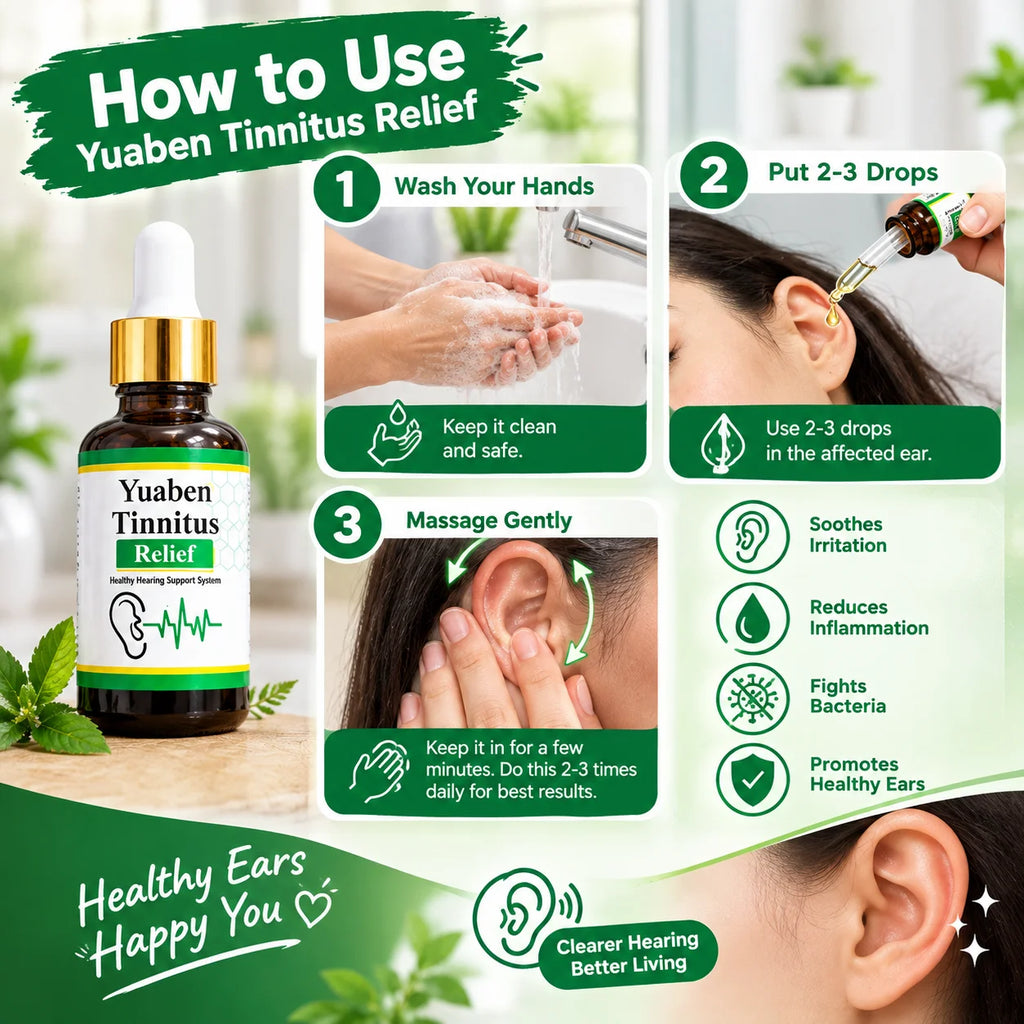 How to Use
Yuaben Tinnitus Relief

Yuaben Tinnitus Relief
Healthy Hearing Support System

1 Wash Your Hands
Keep it clean and safe.

2 Put 2-3 Drops
Use 2-3 drops in the affected ear.

3 Massage Gently
Keep it in for a few minutes. Do this 2-3 times daily for best results.

Soothes Irritation
Reduces Inflammation
Fights Bacteria
Promotes Healthy Ears

Healthy Ears Happy You

Clearer Hearing Better Living